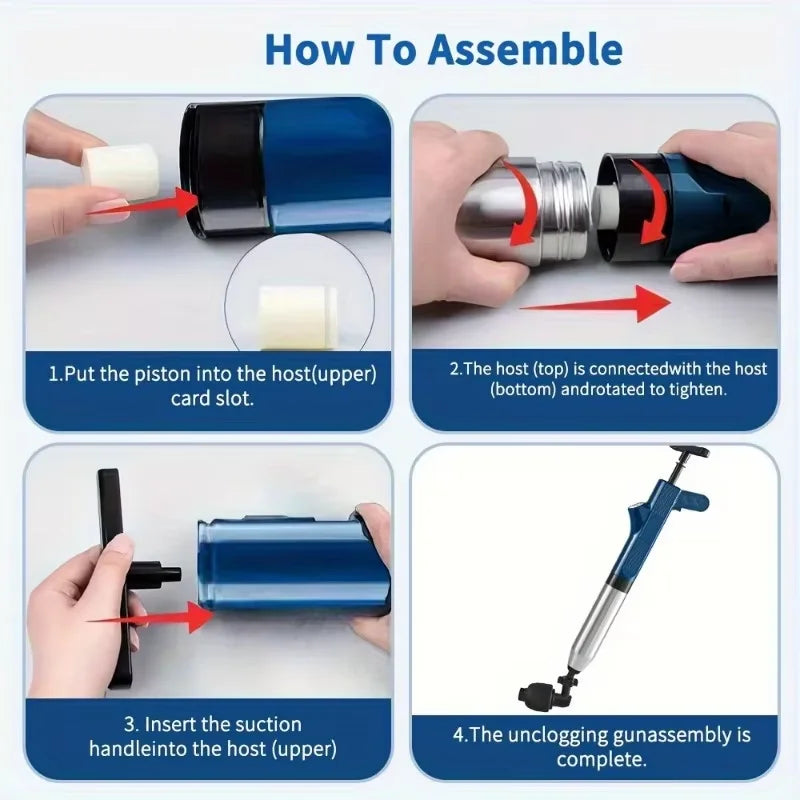 How To Assemble

1.Put the piston into the host(upper) card slot.

2.The host (top) is connectedwith the host (bottom) androtated to tighten.

3. Insert the suction handleinto the host (upper)

4.The unclogging gunassembly is complete.