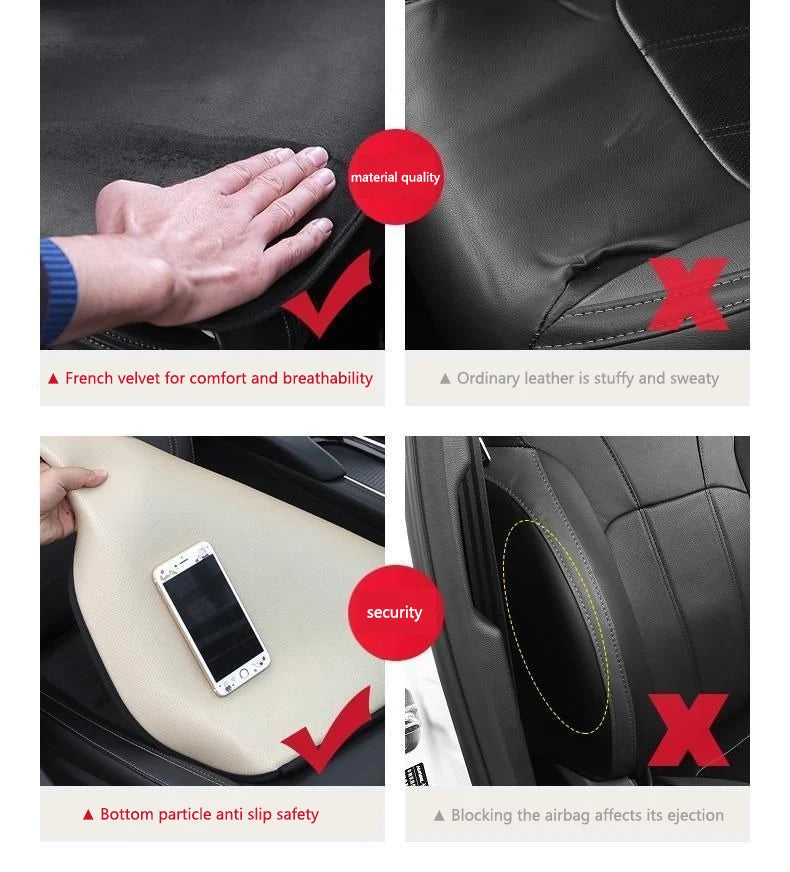 material quality

▲ French velvet for comfort and breathability

▲ Ordinary leather is stuffy and sweaty

security

▲ Bottom particle anti slip safety

▲ Blocking the airbag affects its ejection